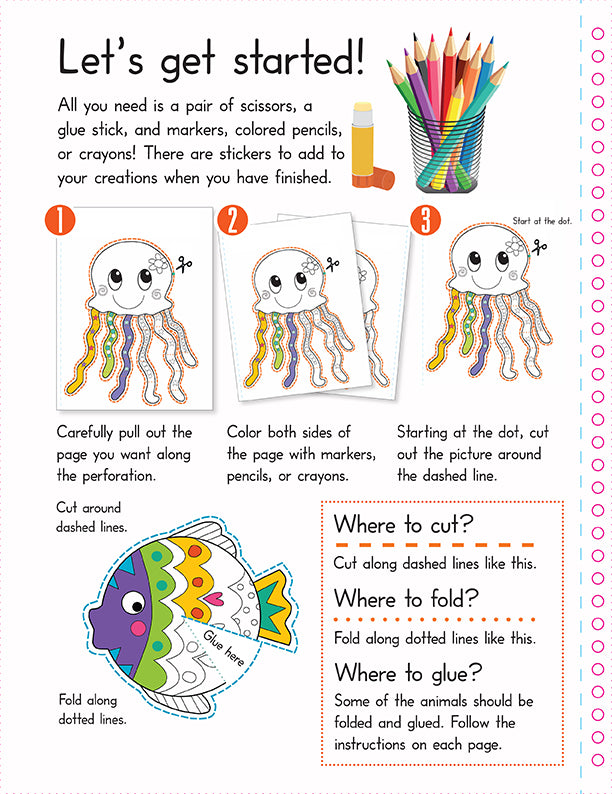 Let's get started!

All you need is a pair of scissors, a glue stick, and markers, colored pencils, or crayons! There are stickers to add to your creations when you have finished.

1

2

3

Start at the dot.

Carefully pull out the page you want along the perforation.

Color both sides of the page with markers, pencils, or crayons.

Starting at the dot, cut out the picture around the dashed line.

Cut around dashed lines.

Glue here

Fold along dotted lines.

Where to cut?

Cut along dashed lines like this.

Where to fold?

Fold along dotted lines like this.

Where to glue?

Some of the animals should be folded and glued. Follow the instructions on each page.